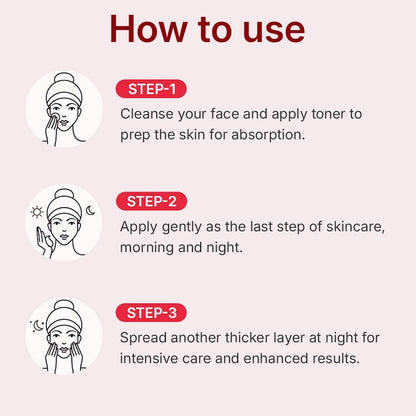 How to use

STEP-1

Cleanse your face and apply toner to prep the skin for absorption.

STEP-2

Apply gently as the last step of skincare, morning and night.

STEP-3

Spread another thicker layer at night for intensive care and enhanced results.